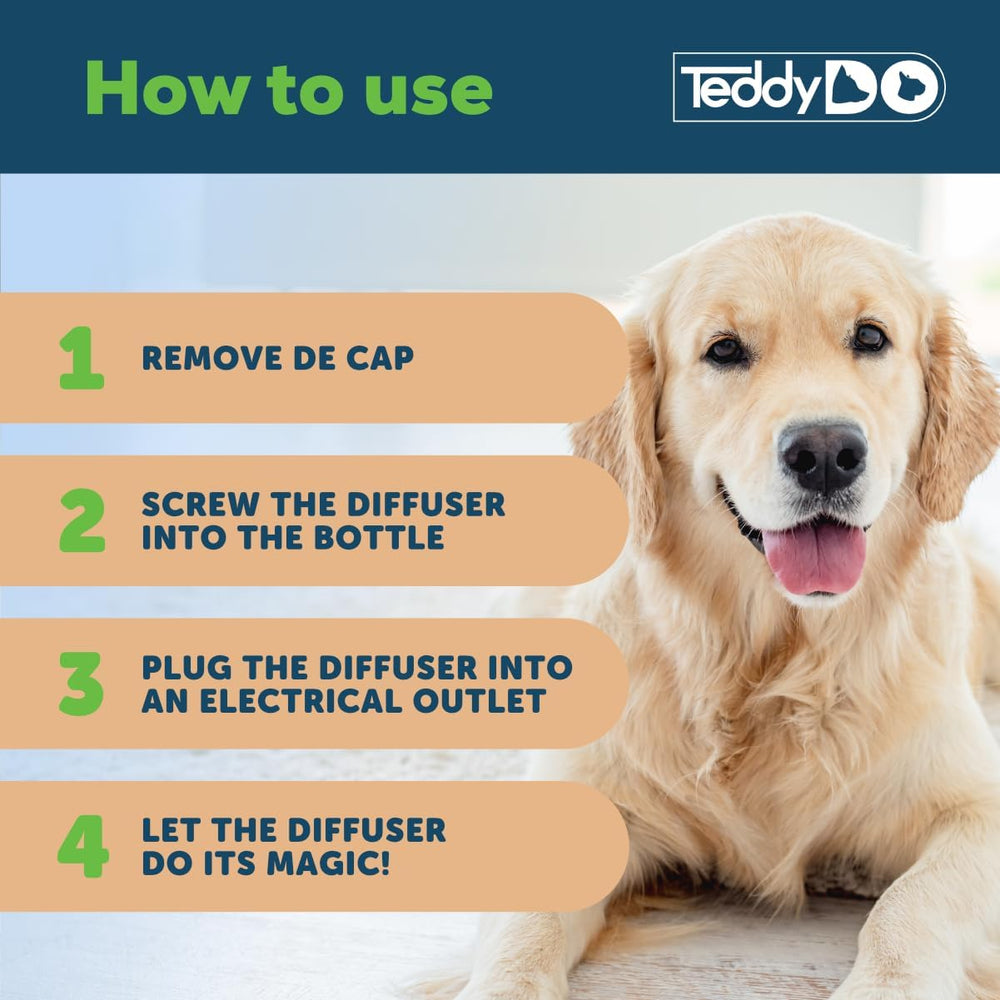 How to use

TeddyDO

1 REMOVE DE CAP

2 SCREW THE DIFFUSER INTO THE BOTTLE

3 PLUG THE DIFFUSER INTO AN ELECTRICAL OUTLET

4 LET THE DIFFUSER DO ITS MAGIC!